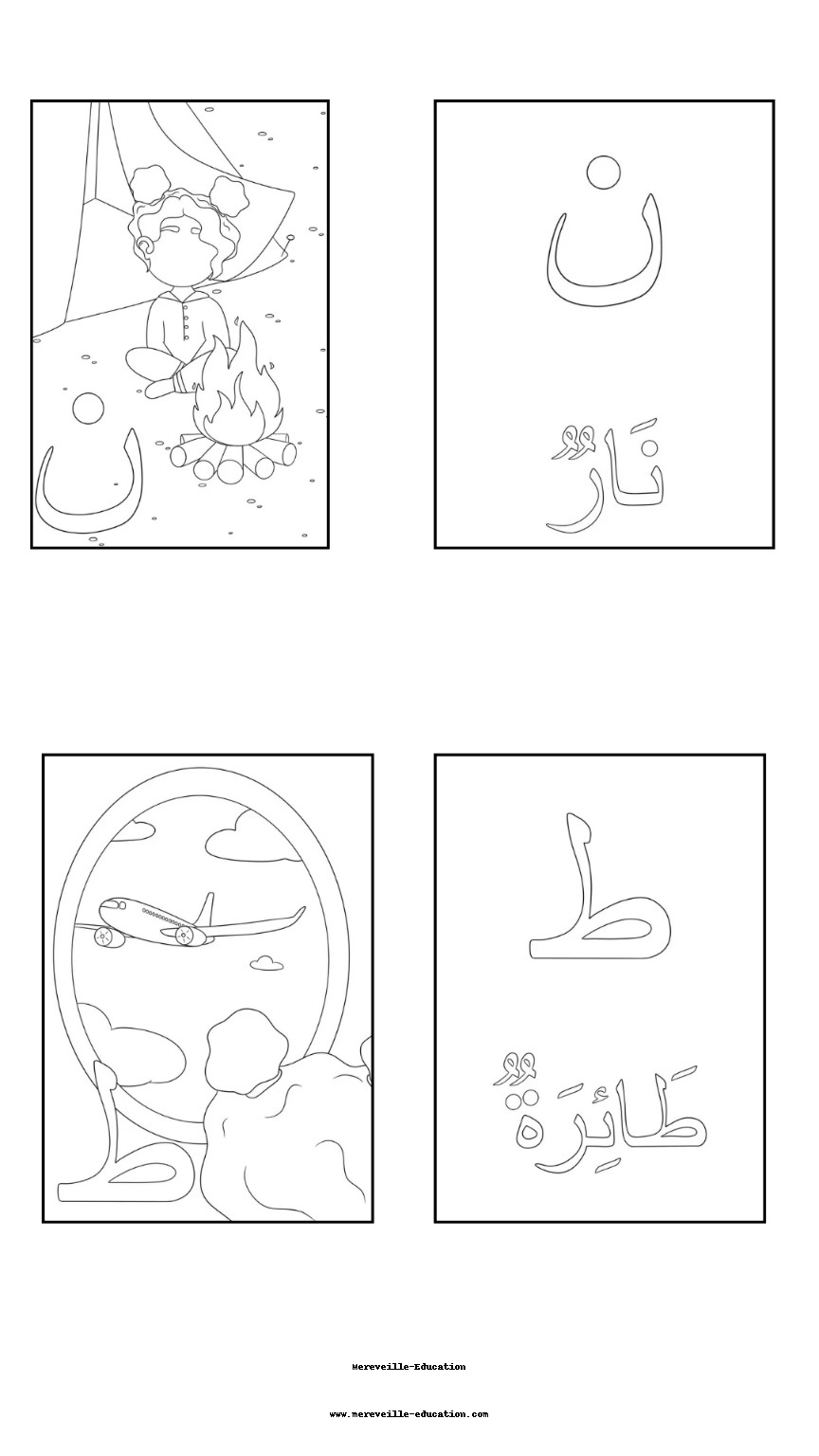 ن

ن

نَارٌ

ط

ط

طَائِرَةٌ

Mereveille-Education

www.mereveille-education.com